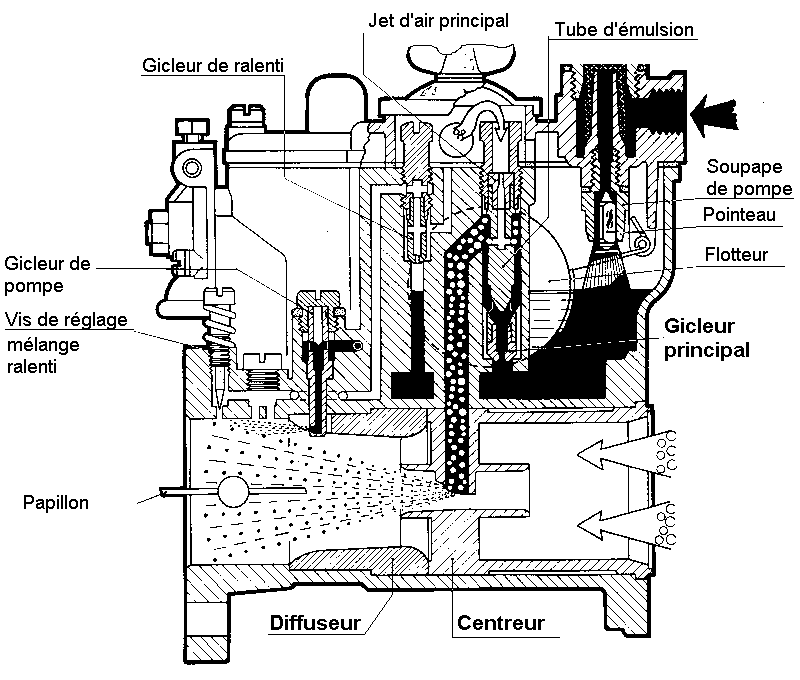 Jet d'air principal

Tube d'émulsion

Gicleur de ralenti

Soupape de pompe

Pointeau

Flotteur

Gicleur de pompe

Vis de réglage mélange ralenti

Gicleur principal

Papillon

Diffuseur

Centreur