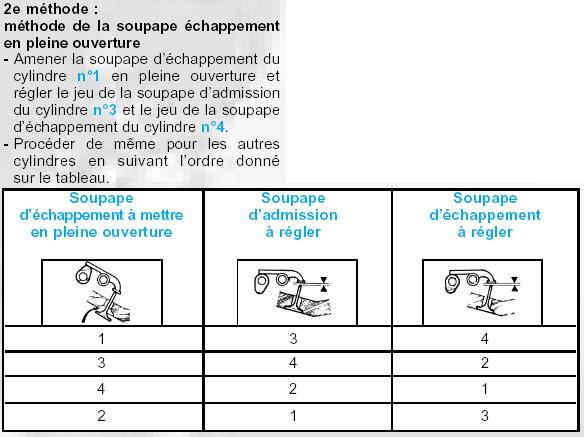 2e méthode :
méthode de la soupape échappement en pleine ouverture

- Amener la soupape d'échappement du cylindre n°1 en pleine ouverture et régler le jeu de la soupape d'admission du cylindre n°3 et le jeu de la soupape d'échappement du cylindre n°4.
- Procéder de même pour les autres cylindres en suivant l'ordre donné sur le tableau.

| Soupape d'échappement à mettre en pleine ouverture | Soupape d'admission à régler | Soupape d'échappement à régler |
|---|---|---|
| 1 | 3 | 4 |
| 3 | 4 | 2 |
| 4 | 2 | 1 |
| 2 | 1 | 3 |