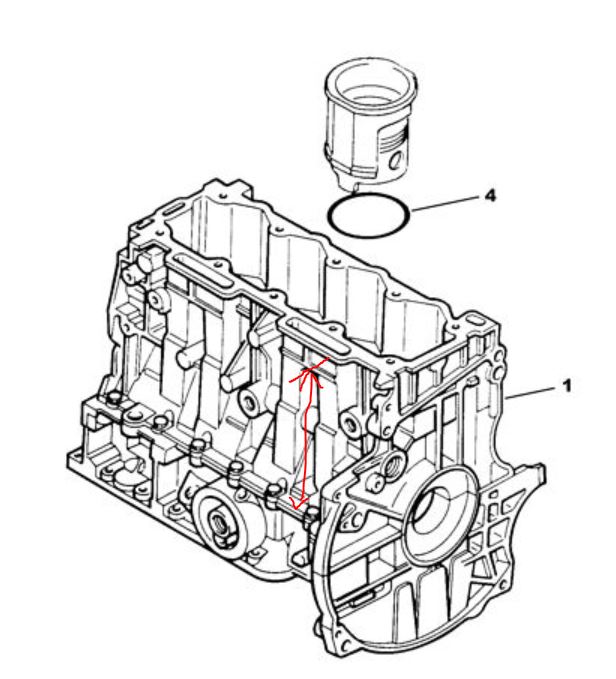 4

1